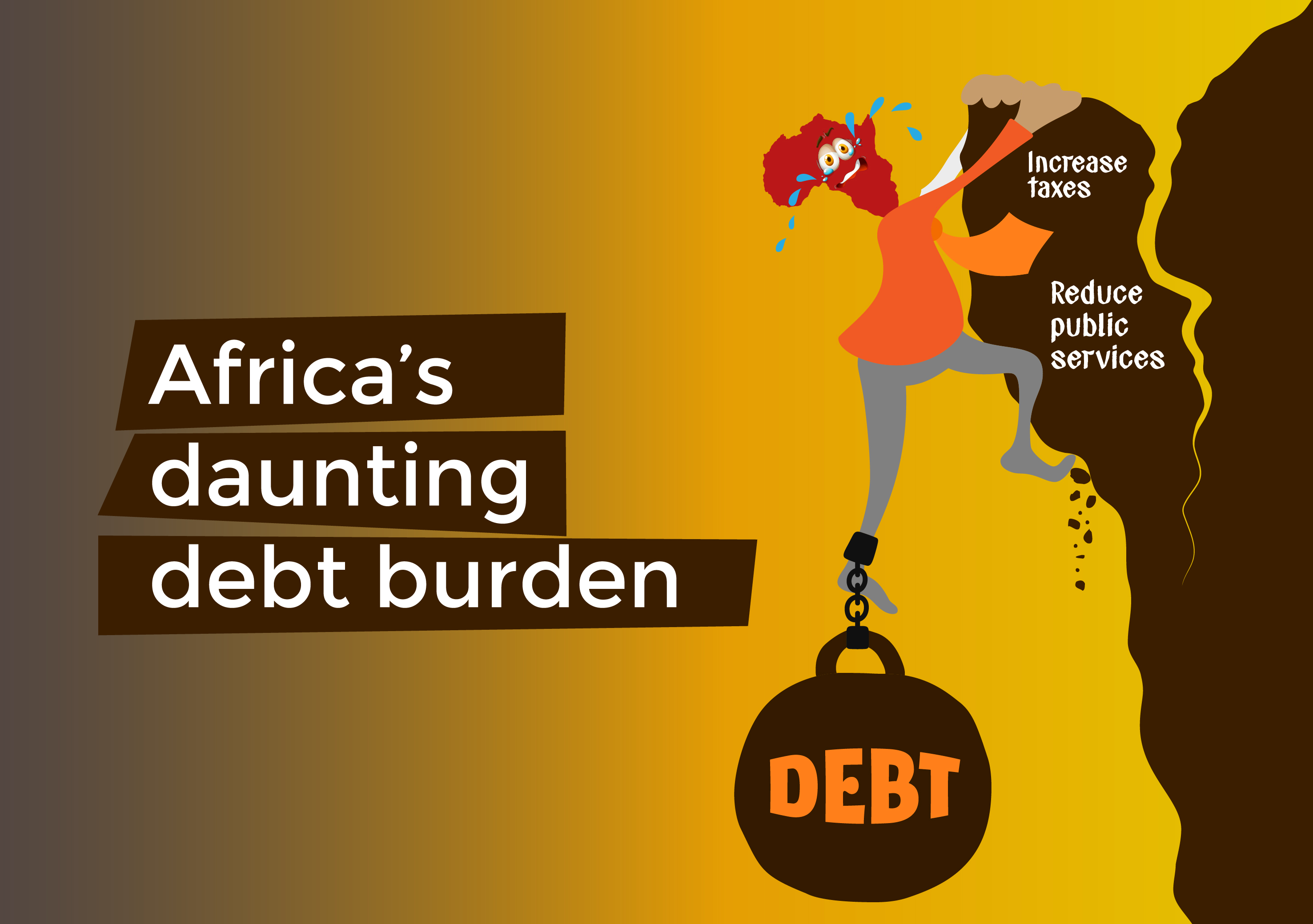 Africa's daunting debt burden

Increase taxes

Reduce public services

DEBT