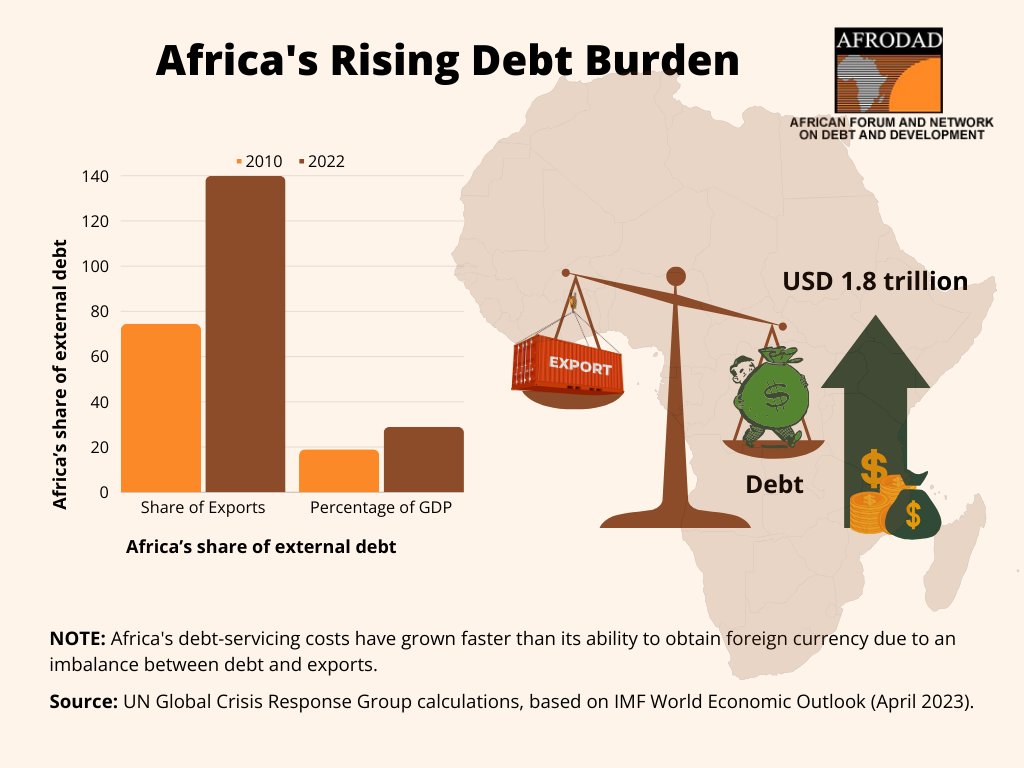 Africa's Rising Debt Burden

AFRODAD
AFRICAN FORUM AND NETWORK ON DEBT AND DEVELOPMENT

2010 2022

140
120
100
80
60
40
20
0

Africa's share of external debt

Share of Exports Percentage of GDP

Africa's share of external debt

EXPORT

$

Debt

USD 1.8 trillion

$
$
$

NOTE: Africa's debt-servicing costs have grown faster than its ability to obtain foreign currency due to an imbalance between debt and exports.

Source: UN Global Crisis Response Group calculations, based on IMF World Economic Outlook (April 2023).