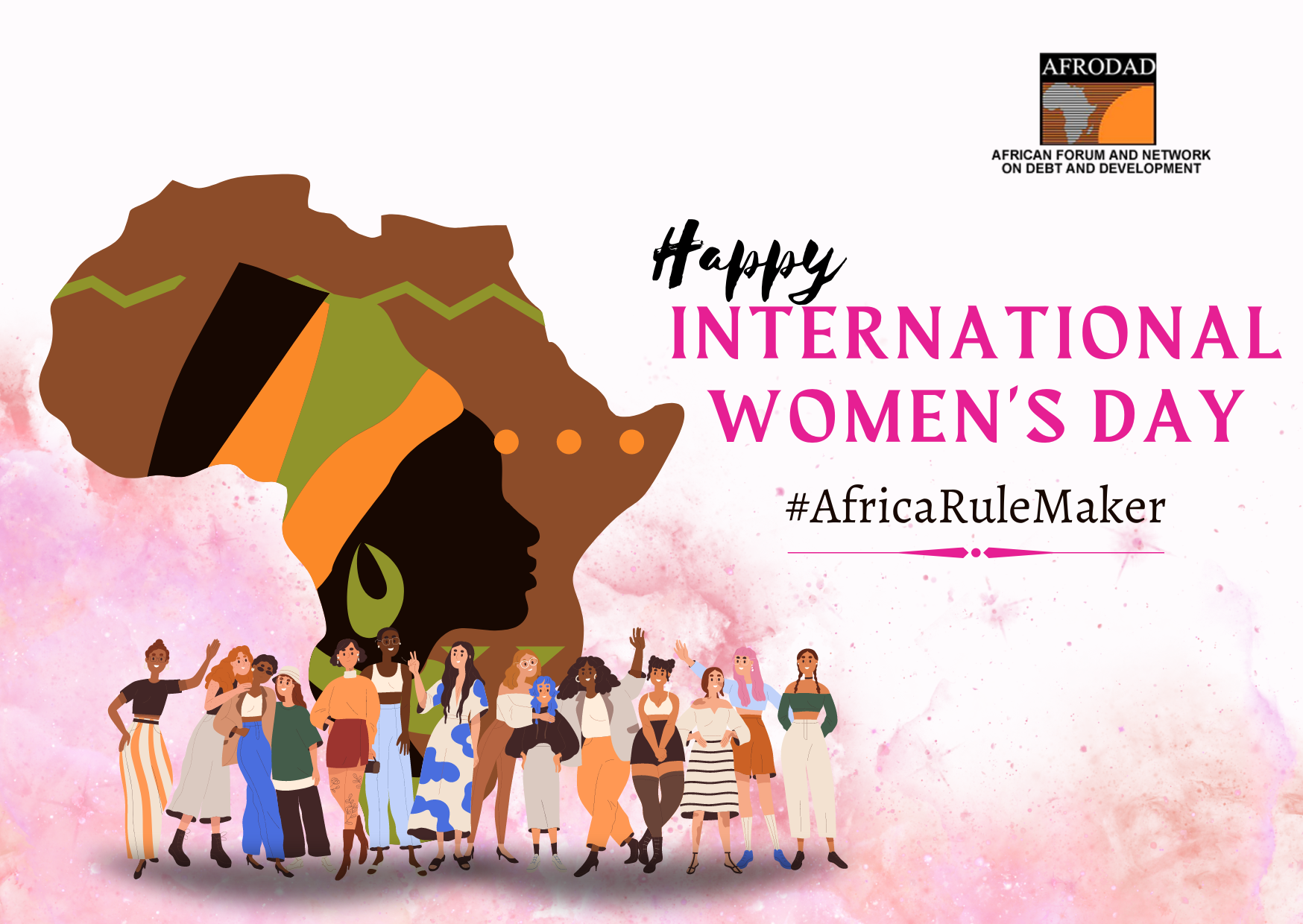 AFRODAD
AFRICAN FORUM AND NETWORK ON DEBT AND DEVELOPMENT

Happy
INTERNATIONAL WOMEN'S DAY

#AfricaRuleMaker