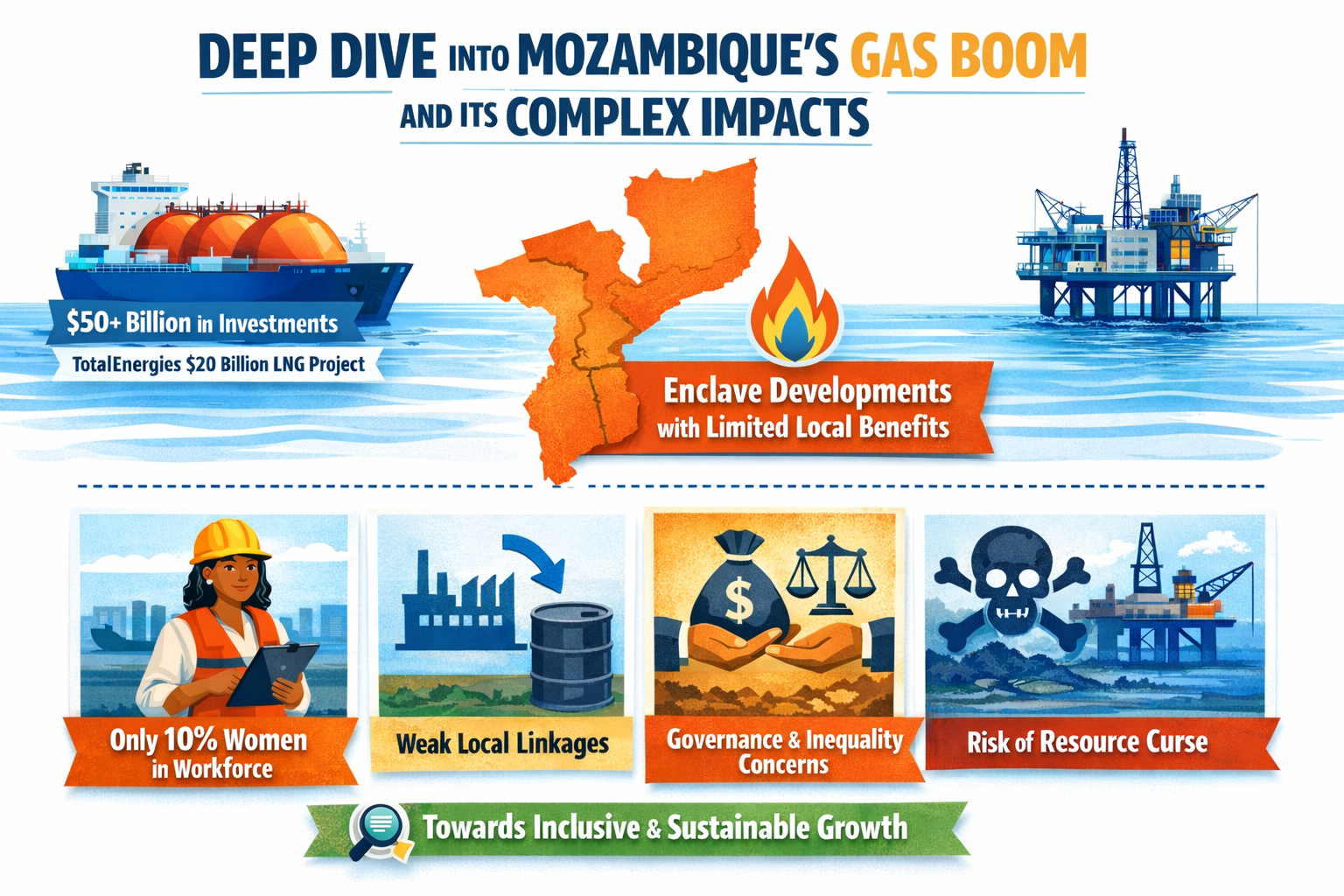 DEEP DIVE INTO MOZAMBIQUE'S GAS BOOM AND ITS COMPLEX IMPACTS

$50+ Billion in Investments

TotalEnergies $20 Billion LNG Project

Enclave Developments with Limited Local Benefits

Only 10% Women in Workforce

Weak Local Linkages

Governance & Inequality Concerns

Risk of Resource Curse

Towards Inclusive & Sustainable Growth