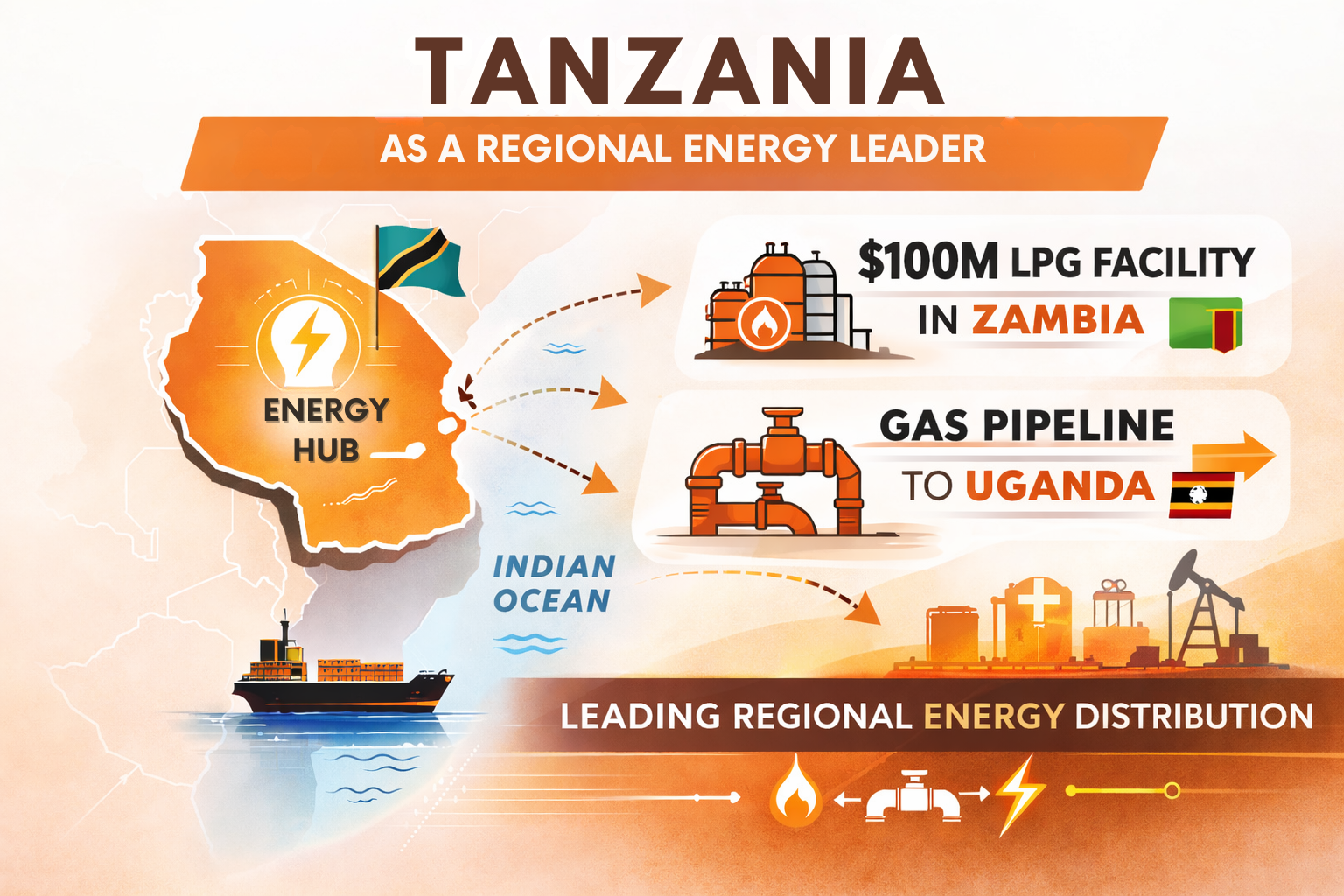 TANZANIA

AS A REGIONAL ENERGY LEADER

ENERGY HUB

$100M LPG FACILITY IN ZAMBIA

GAS PIPELINE TO UGANDA

INDIAN OCEAN

LEADING REGIONAL ENERGY DISTRIBUTION