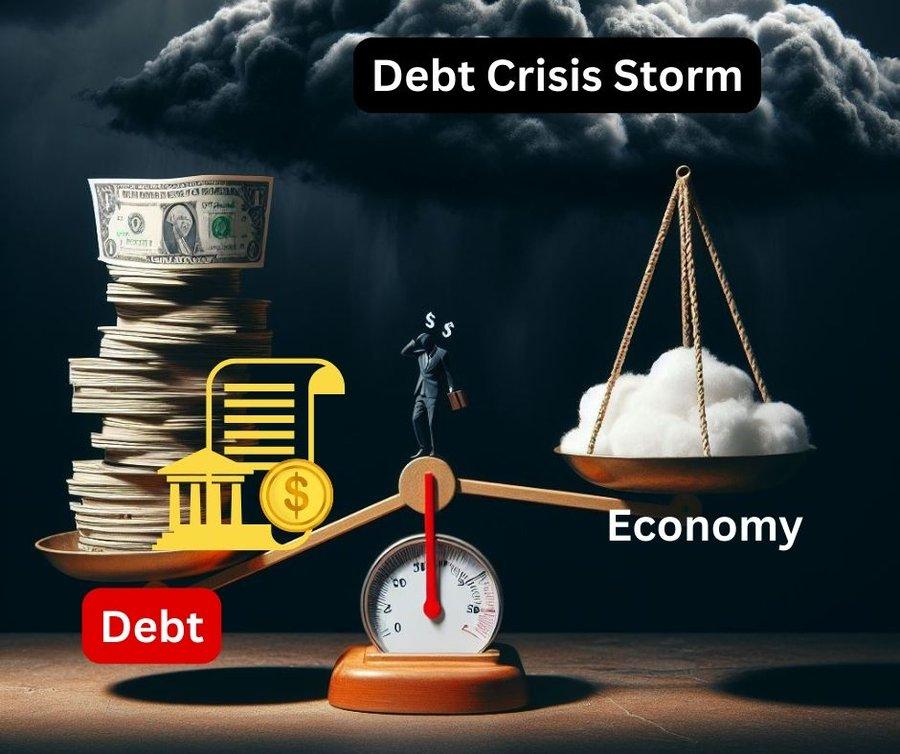 Debt Crisis Storm

Economy

Debt