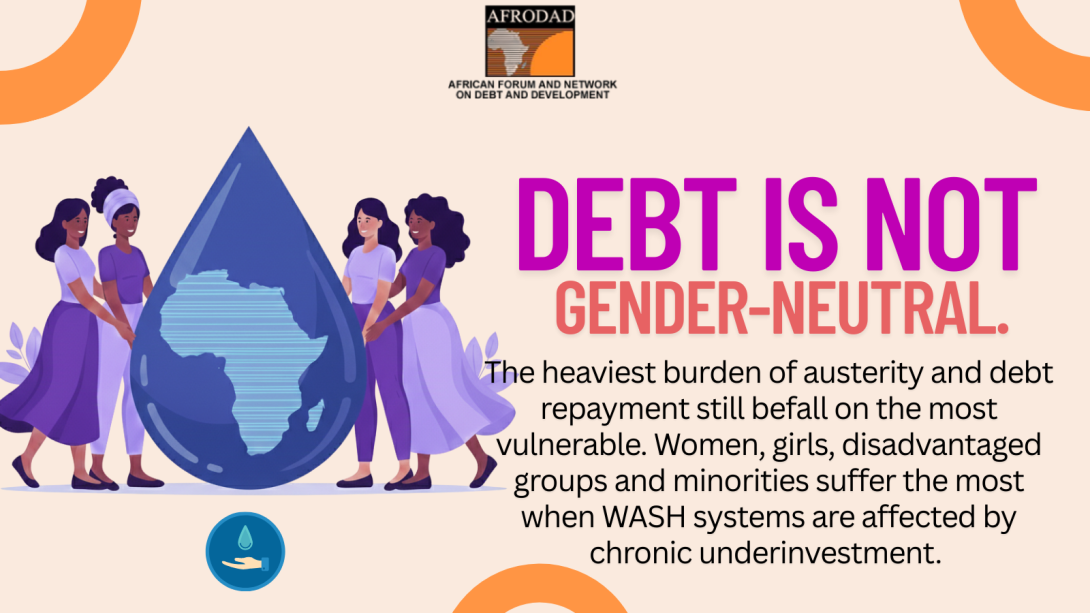 AFRODAD

AFRICAN FORUM AND NETWORK ON DEBT AND DEVELOPMENT

DEBT IS NOT GENDER-NEUTRAL.

The heaviest burden of austerity and debt repayment still befall on the most vulnerable. Women, girls, disadvantaged groups and minorities suffer the most when WASH systems are affected by chronic underinvestment.