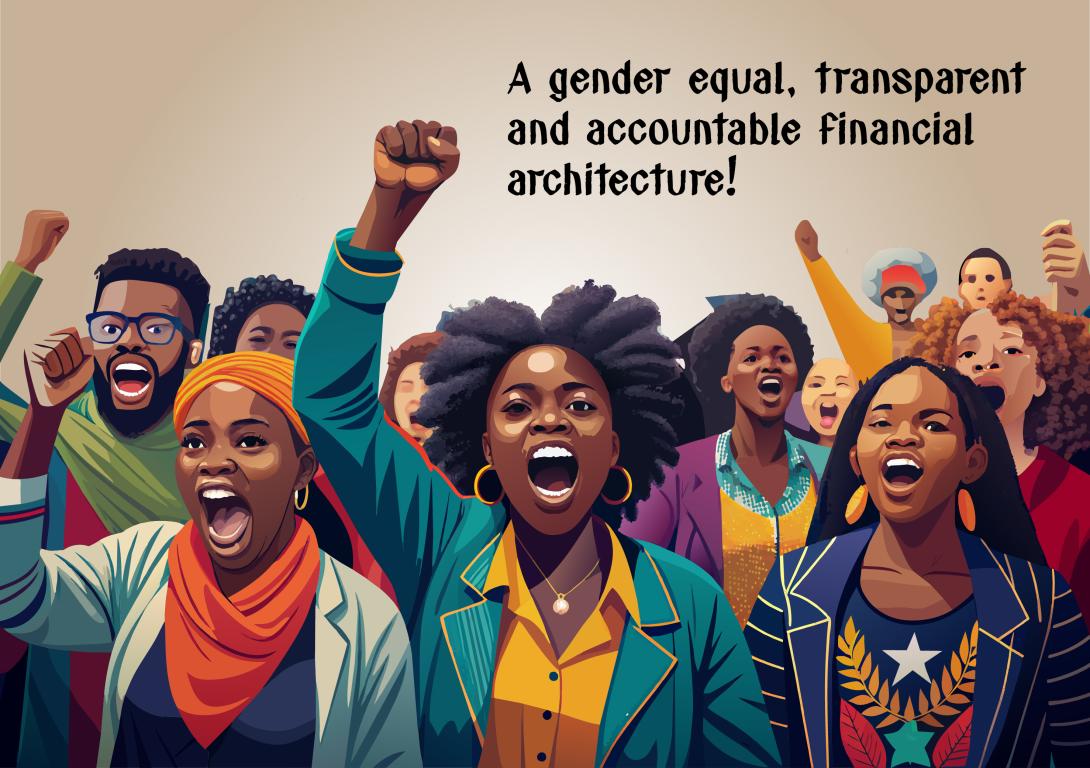 A gender equal, transparent and accountable financial architecture!