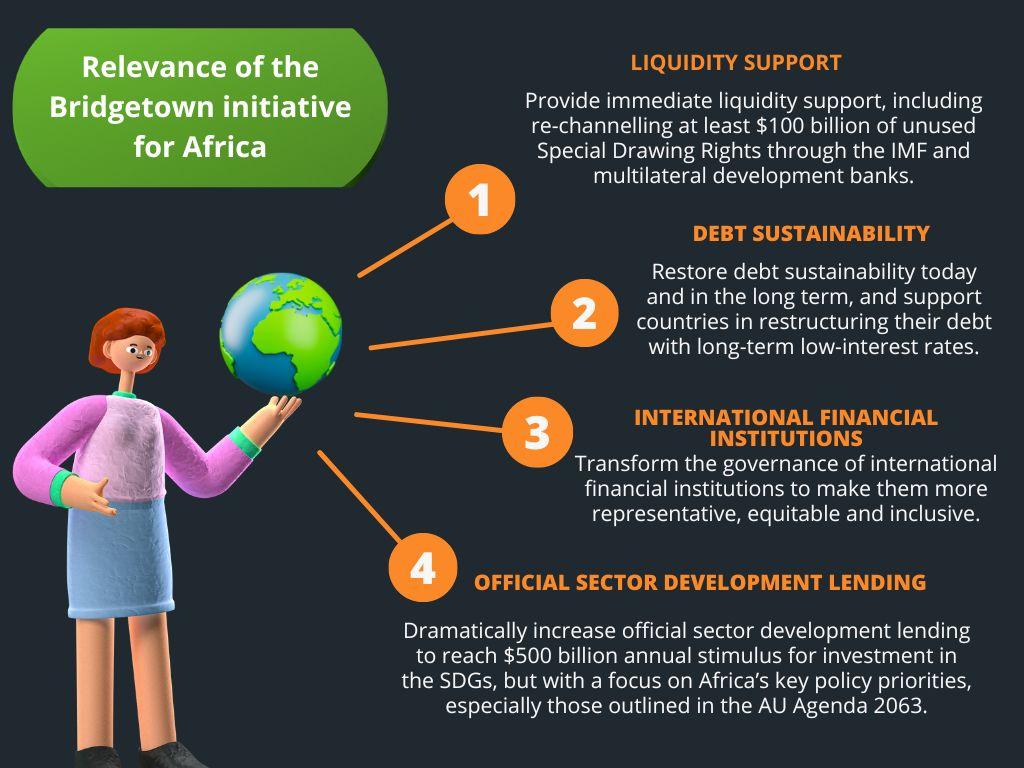 Relevance of the Bridgetown initiative for Africa

1

LIQUIDITY SUPPORT

Provide immediate liquidity support, including re-channelling at least \$100 billion of unused Special Drawing Rights through the IMF and multilateral development banks.

2

DEBT SUSTAINABILITY

Restore debt sustainability today and in the long term, and support countries in restructuring their debt with long-term low-interest rates.

3

INTERNATIONAL FINANCIAL INSTITUTIONS

Transform the governance of international financial institutions to make them more representative, equitable and inclusive.

4

OFFICIAL SECTOR DEVELOPMENT LENDING

Dramatically increase official sector development lending to reach \$500 billion annual stimulus for investment in the SDGs, but with a focus on Africa's key policy priorities, especially those outlined in the AU Agenda 2063.