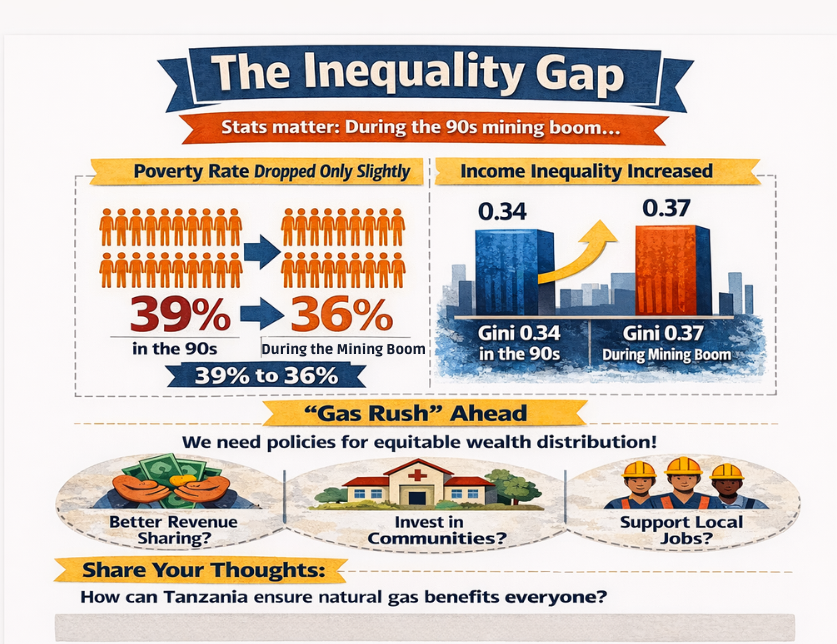 The Inequality Gap

Stats matter: During the 90s mining boom...

Poverty Rate Dropped Only Slightly

39% in the 90s

36% During the Mining Boom

39% to 36%

Income Inequality Increased

0.34

0.37

Gini 0.34 in the 90s

Gini 0.37 During Mining Boom

"Gas Rush" Ahead

We need policies for equitable wealth distribution!

Better Revenue Sharing?

Invest in Communities?

Support Local Jobs?

Share Your Thoughts:

How can Tanzania ensure natural gas benefits everyone?