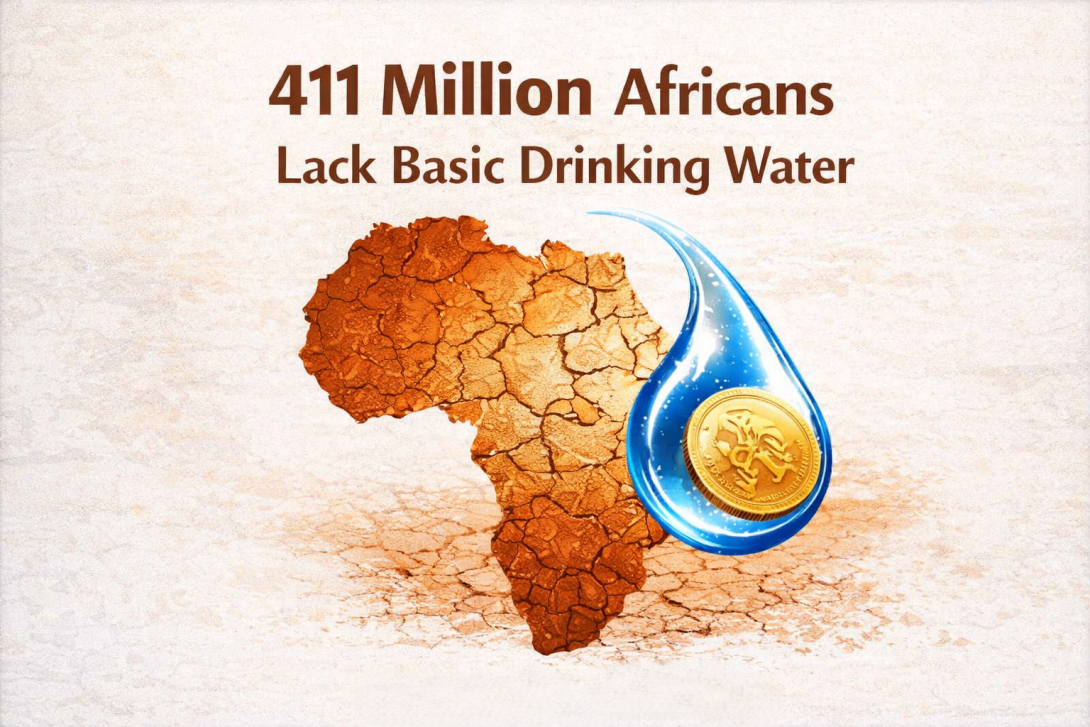 411 Million Africans
Lack Basic Drinking Water