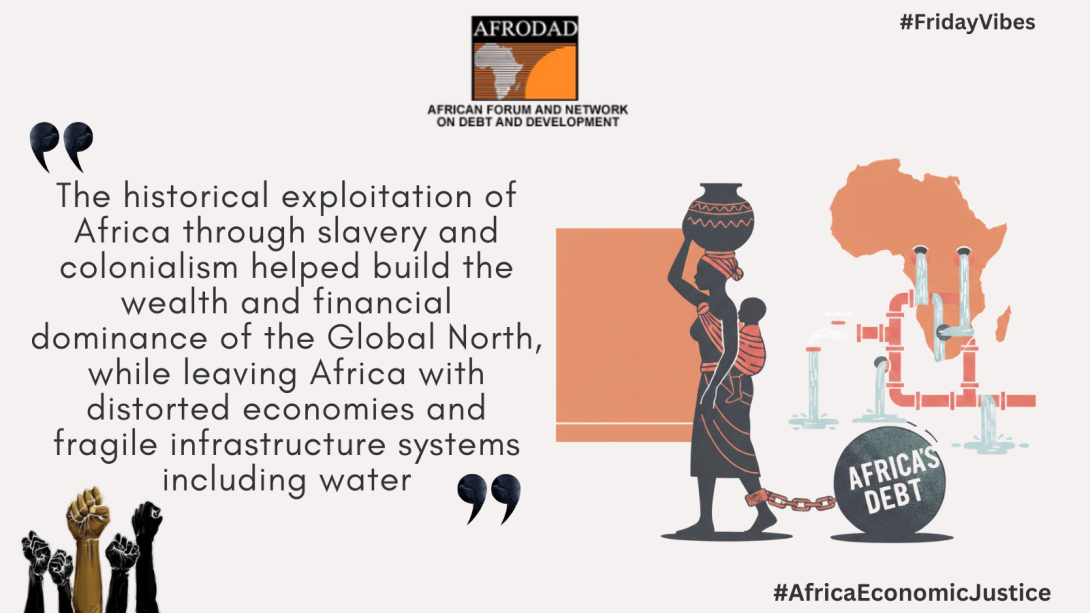 AFRODAD

AFRICAN FORUM AND NETWORK ON DEBT AND DEVELOPMENT

#FridayVibes

The historical exploitation of Africa through slavery and colonialism helped build the wealth and financial dominance of the Global North, while leaving Africa with distorted economies and fragile infrastructure systems including water

AFRICA'S DEBT

#AfricaEconomicJustice